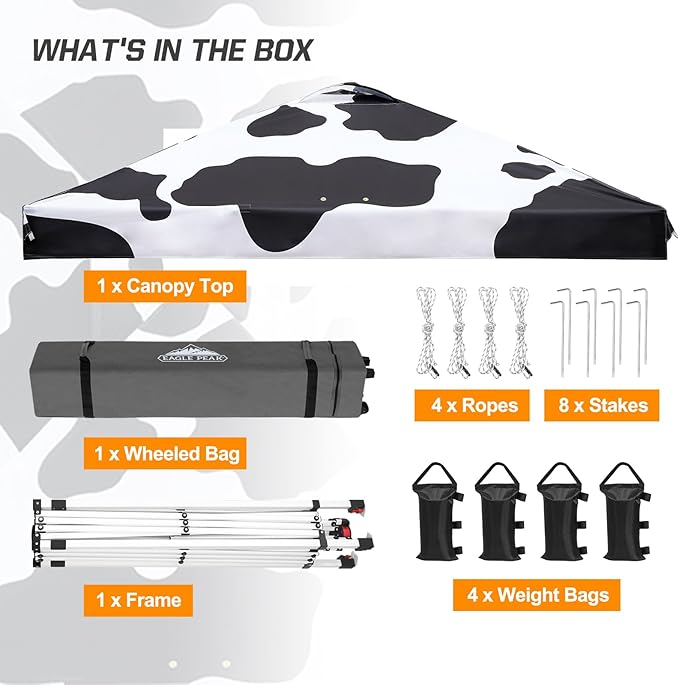 WHAT'S IN THE BOX

1 x Canopy Top

EAGLE PEAK

1 x Wheeled Bag

1 x Frame

4 x Ropes

8 x Stakes

4 x Weight Bags