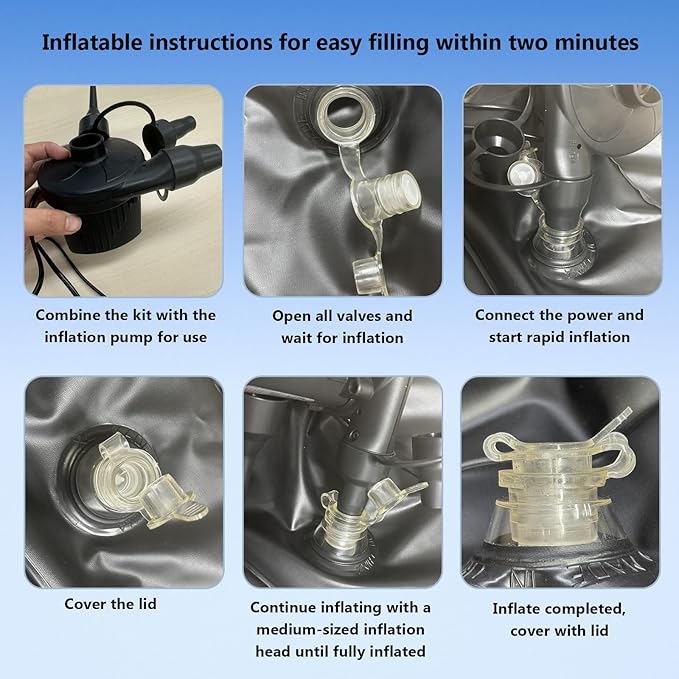 Inflatable instructions for easy filling within two minutes

Combine the kit with the inflation pump for use

Open all valves and wait for inflation

Connect the power and start rapid inflation

Cover the lid

Continue inflating with a medium-sized inflation head until fully inflated

Inflate completed, cover with lid