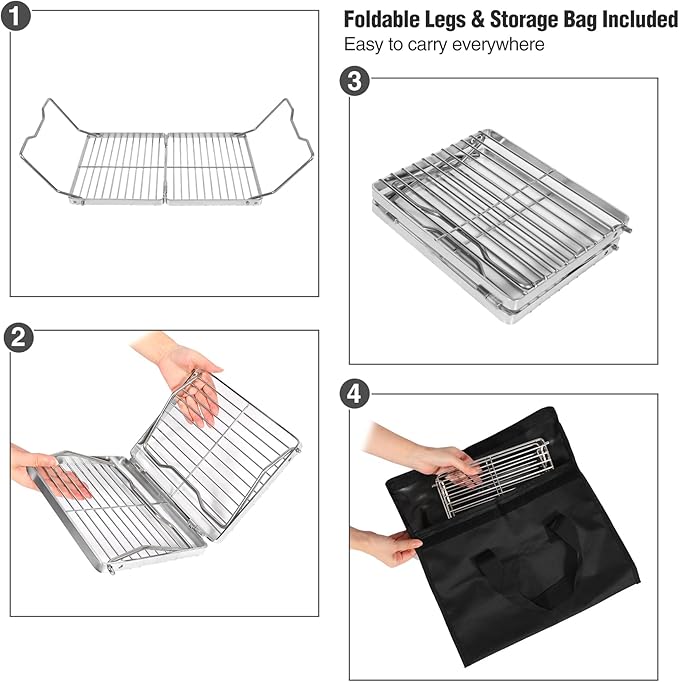 1

Foldable Legs & Storage Bag Included
Easy to carry everywhere

3

2

4