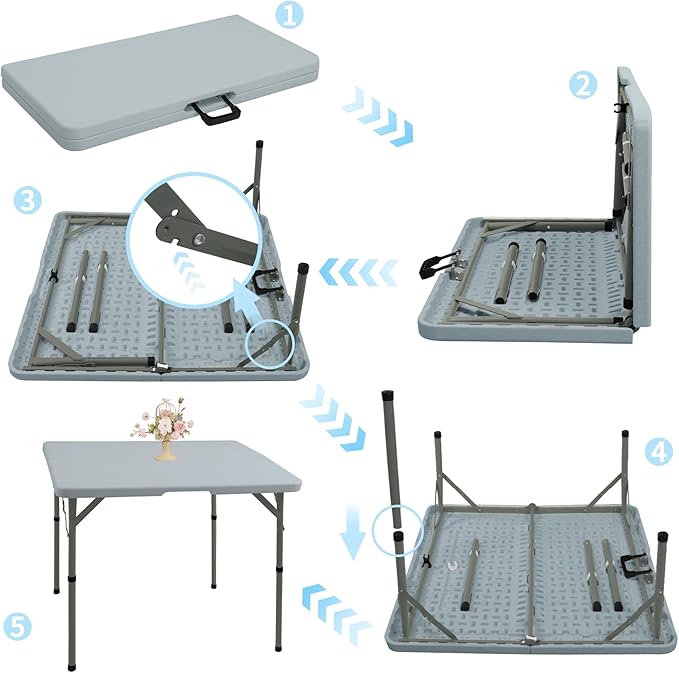 1
2
3
4
5