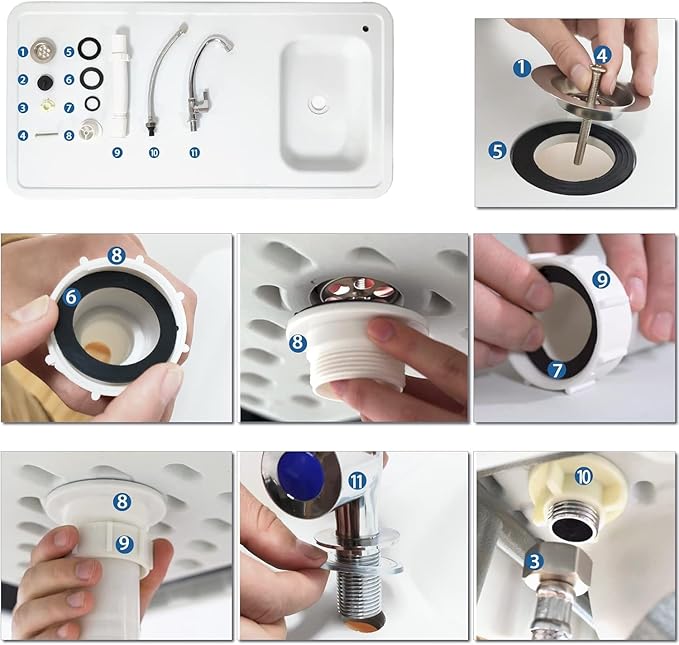 1
2
3
4
5
6
7
8
9
10
11

1
4
5

8
6

8

9
7

8
9

11

10
3