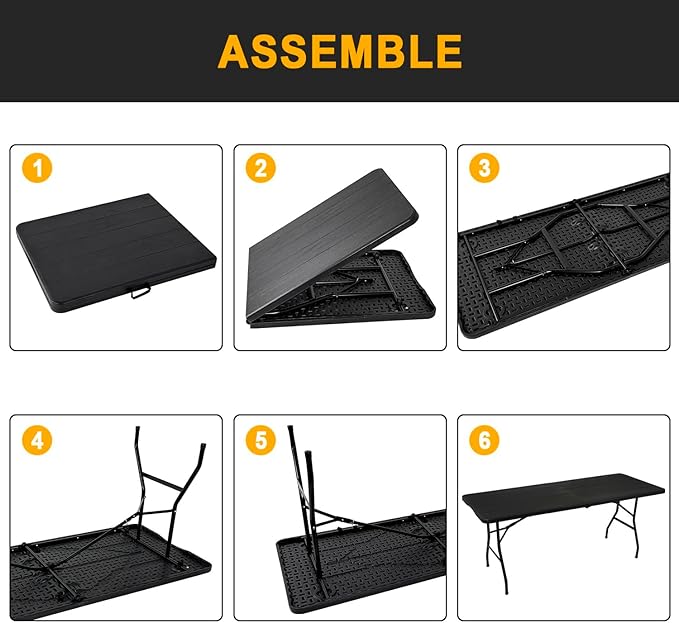 ASSEMBLE

1

2

3

4

5

6