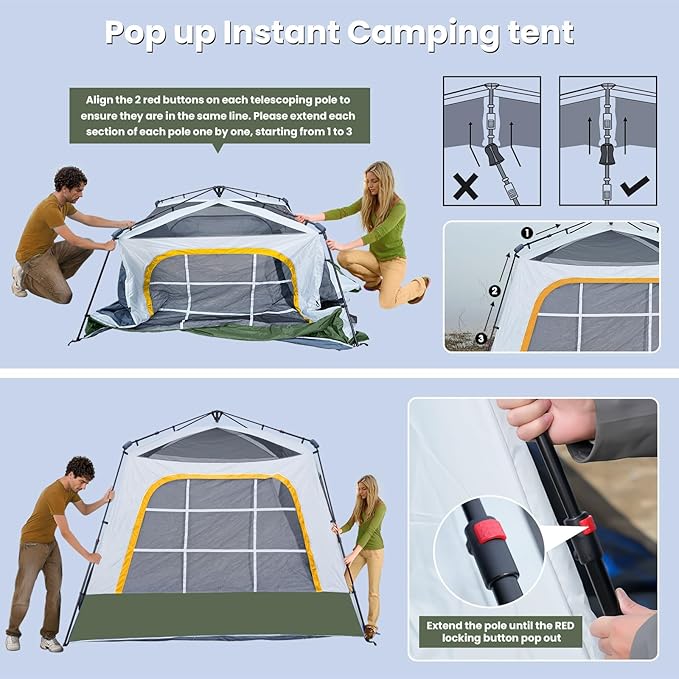 Pop up Instant Camping tent

Align the 2 red buttons on each telescoping pole to ensure they are in the same line. Please extend each section of each pole one by one, starting from 1 to 3

1
2
3

Extend the pole until the RED locking button pop out