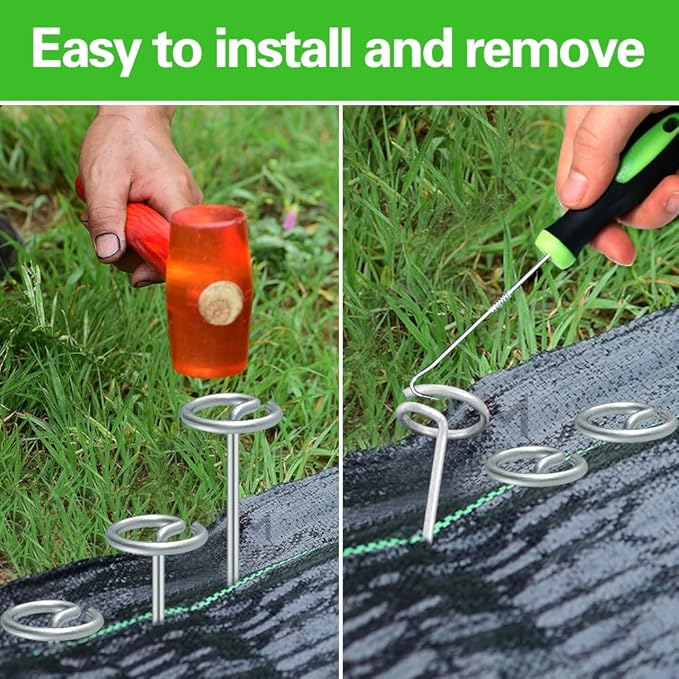 Easy to install and remove