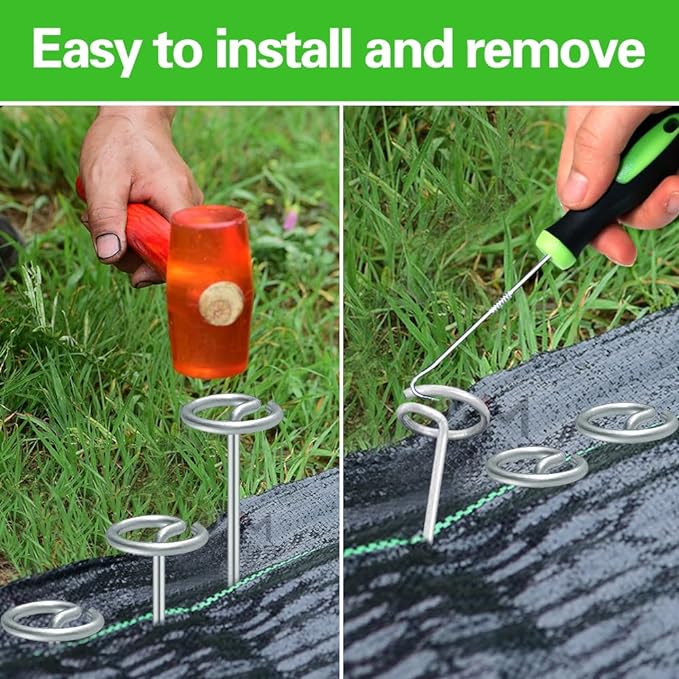 Easy to install and remove