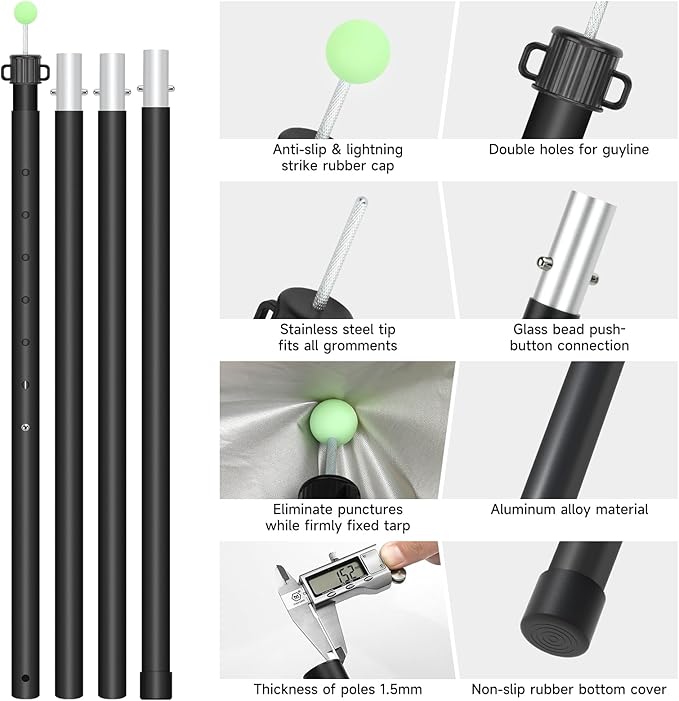 Anti-slip & lightning strike rubber cap

Double holes for guyline

Stainless steel tip fits all gromments

Glass bead push-button connection

Eliminate punctures while firmly fixed tarp

Aluminum alloy material

1.52

Thickness of poles 1.5mm

Non-slip rubber bottom cover