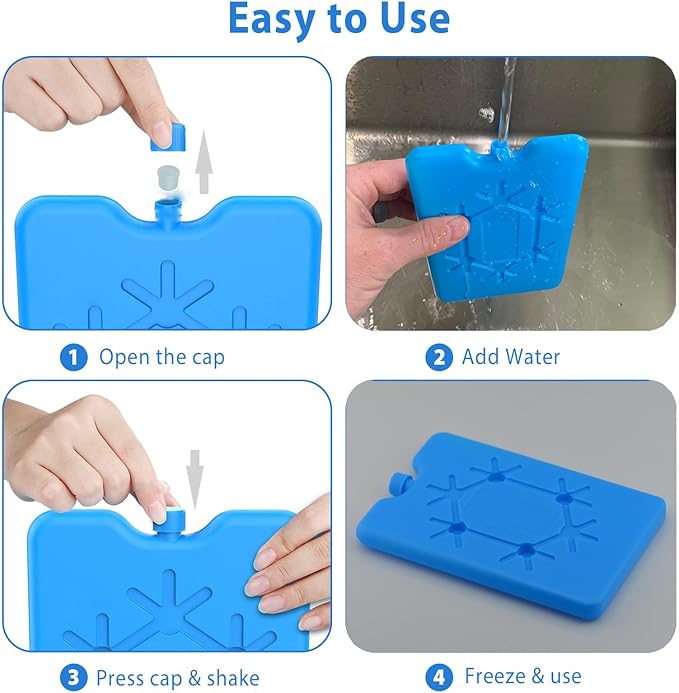 Easy to Use

1 Open the cap

2 Add Water

3 Press cap & shake

4 Freeze & use