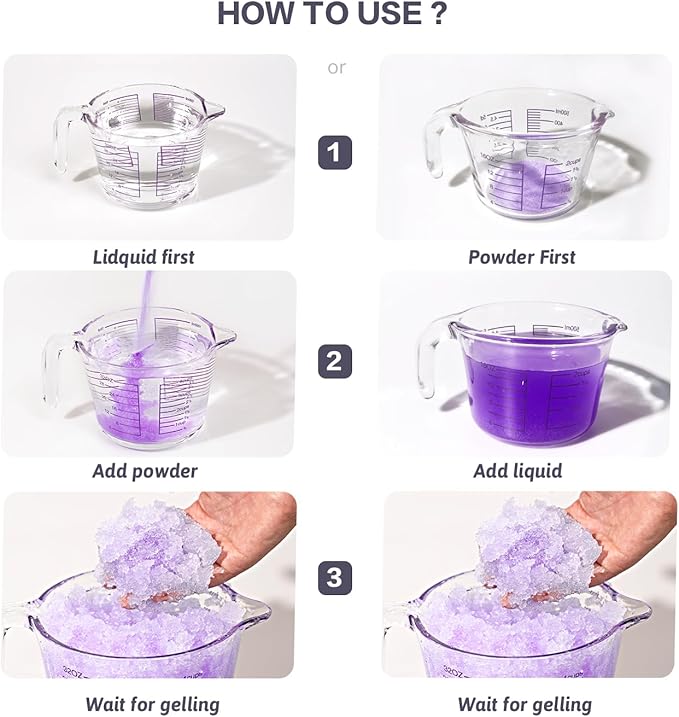 HOW TO USE ?

or

1

Lidquid first

Powder First

2

Add powder

Add liquid

3

Wait for gelling

Wait for gelling