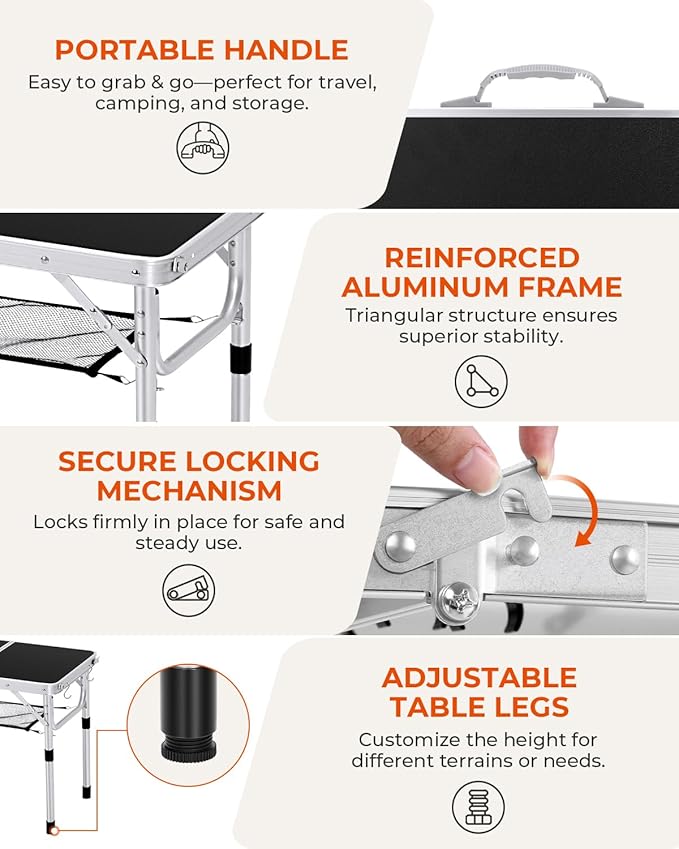 PORTABLE HANDLE
Easy to grab & go—perfect for travel, camping, and storage.

REINFORCED ALUMINUM FRAME
Triangular structure ensures superior stability.

SECURE LOCKING MECHANISM
Locks firmly in place for safe and steady use.

ADJUSTABLE TABLE LEGS
Customize the height for different terrains or needs.