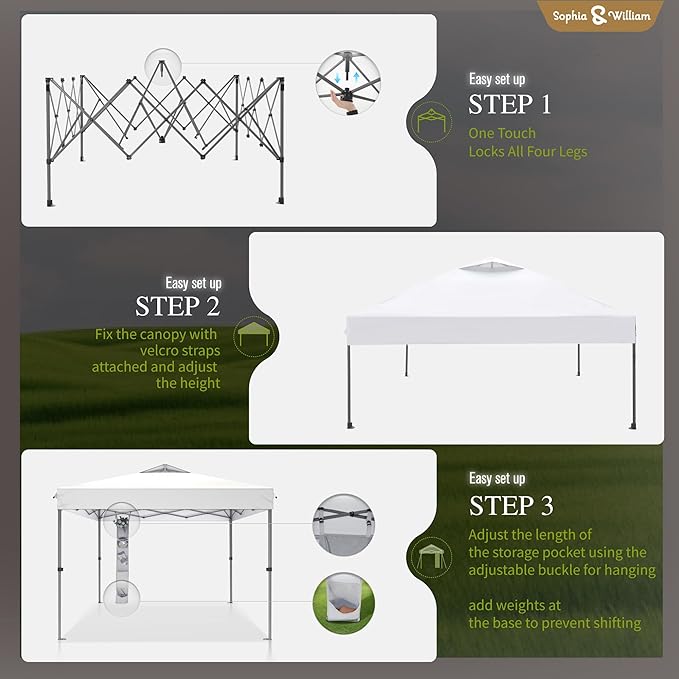 Sophia & William

Easy set up
STEP 1
One Touch
Locks All Four Legs

Easy set up
STEP 2
Fix the canopy with velcro straps attached and adjust the height

Easy set up
STEP 3
Adjust the length of the storage pocket using the adjustable buckle for hanging

add weights at the base to prevent shifting