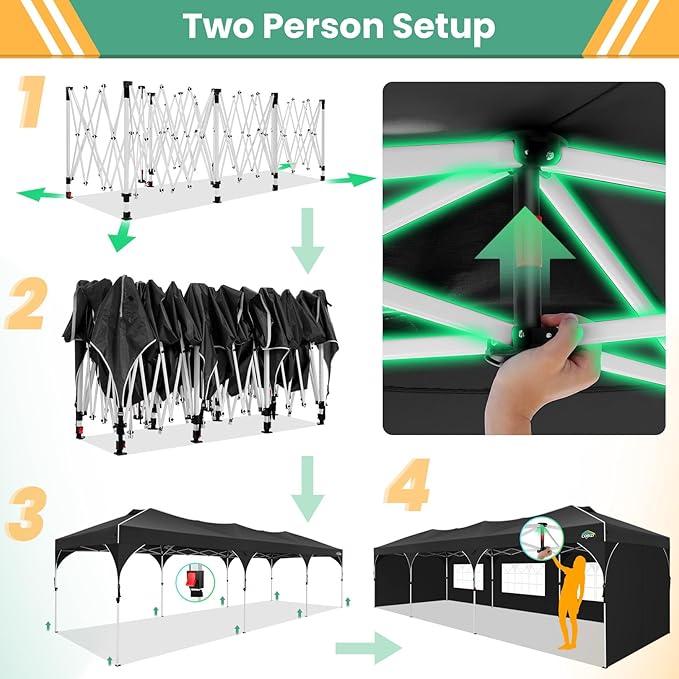 Two Person Setup

1

2

3

4