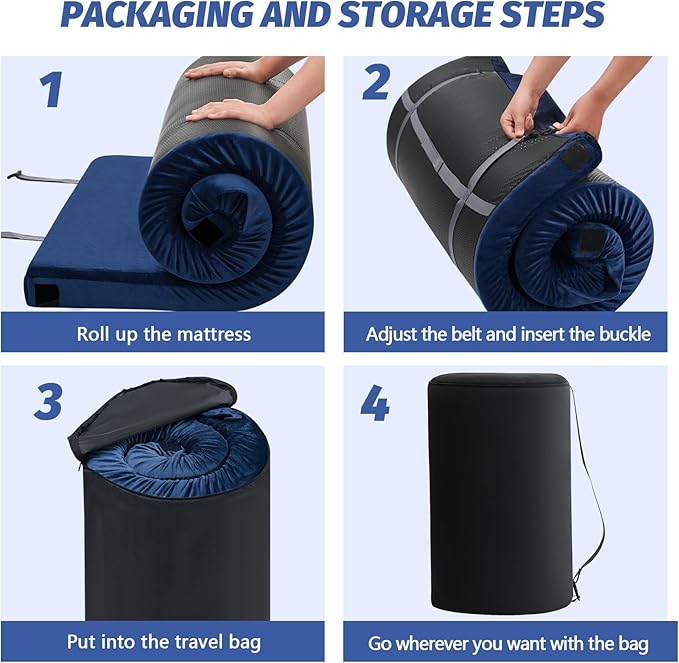 PACKAGING AND STORAGE STEPS

1

Roll up the mattress

2

Adjust the belt and insert the buckle

3

Put into the travel bag

4

Go wherever you want with the bag