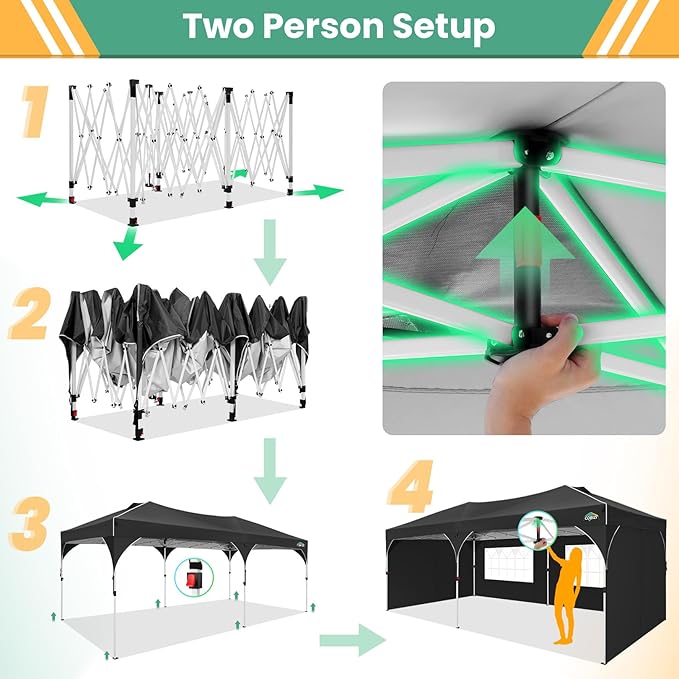 Two Person Setup

1

2

3

4