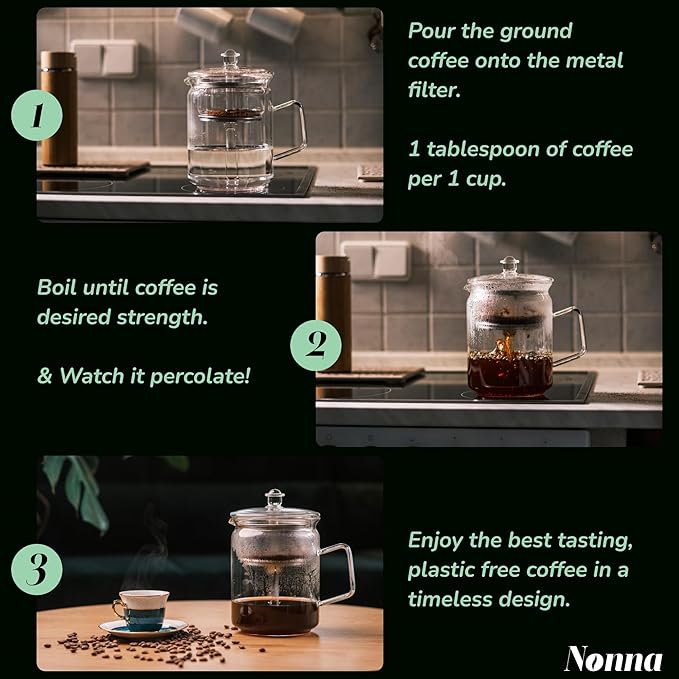 1

Pour the ground coffee onto the metal filter.

1 tablespoon of coffee per 1 cup.

Boil until coffee is desired strength.

& Watch it percolate!

2

3

Enjoy the best tasting, plastic free coffee in a timeless design.

Nonna