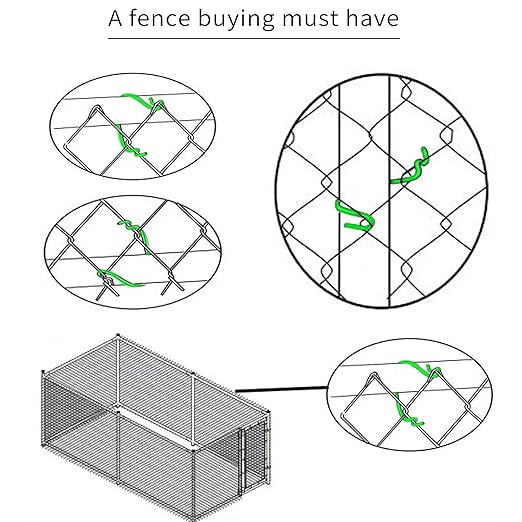 A fence buying must have