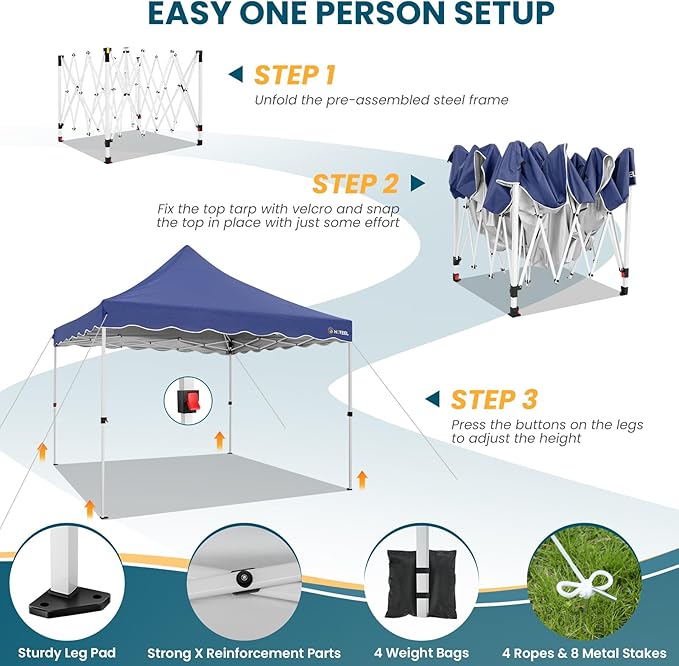 EASY ONE PERSON SETUP

STEP 1
Unfold the pre-assembled steel frame

STEP 2
Fix the top tarp with velcro and snap the top in place with just some effort

HOTEEL

STEP 3
Press the buttons on the legs to adjust the height

Sturdy Leg Pad
Strong X Reinforcement Parts
4 Weight Bags
4 Ropes & 8 Metal Stakes