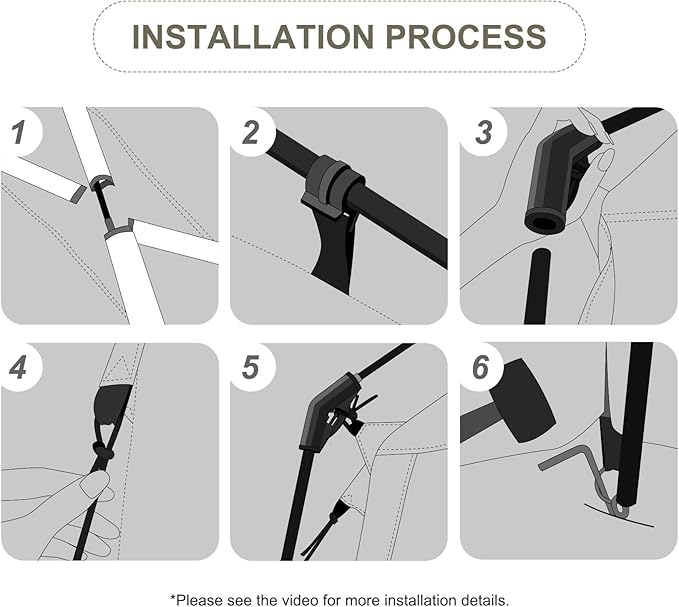 INSTALLATION PROCESS

1

2

3

4

5

6

*Please see the video for more installation details.