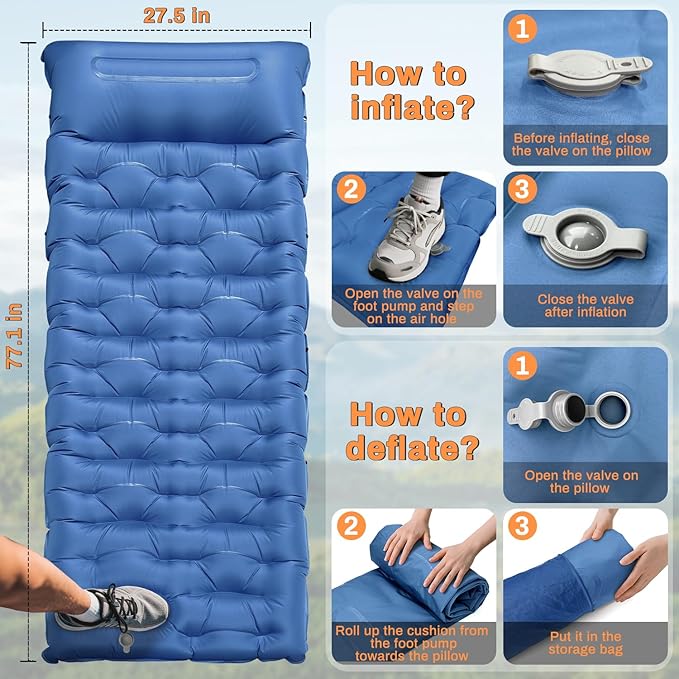 27.5 in

77.1 in

How to inflate?

1
Before inflating, close the valve on the pillow

2
Open the valve on the foot pump and step on the air hole

3
Close the valve after inflation

How to deflate?

1
Open the valve on the pillow

2
Roll up the cushion from the foot pump towards the pillow

3
Put it in the storage bag