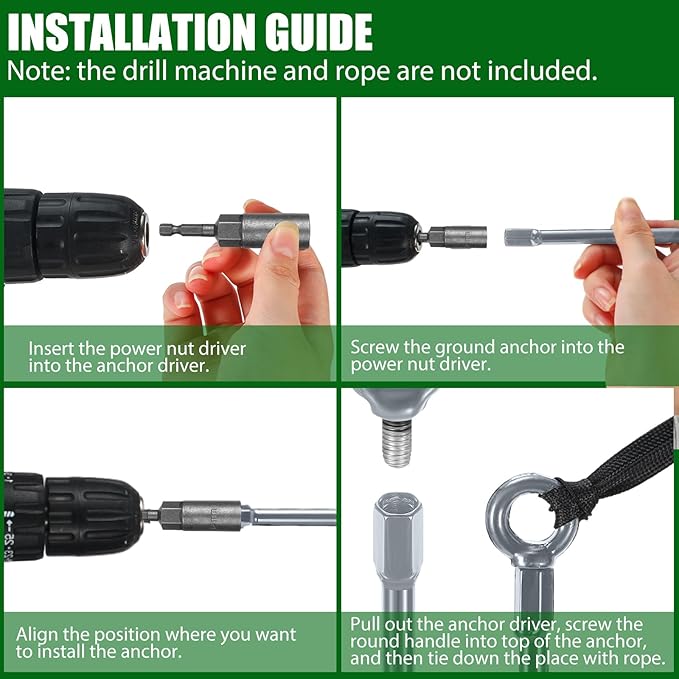 INSTALLATION GUIDE
Note: the drill machine and rope are not included.

Insert the power nut driver into the anchor driver.

Screw the ground anchor into the power nut driver.

Align the position where you want to install the anchor.

Pull out the anchor driver, screw the round handle into top of the anchor, and then tie down the place with rope.