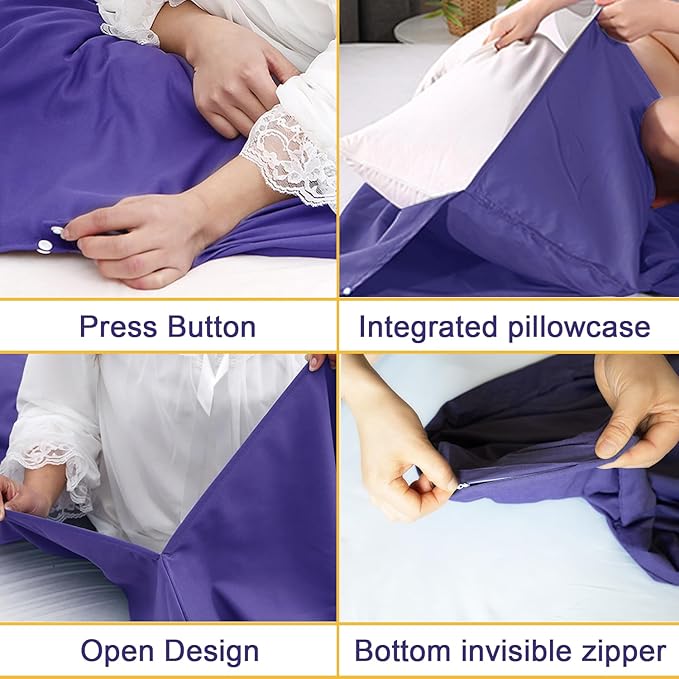 Press Button

Integrated pillowcase

Open Design

Bottom invisible zipper