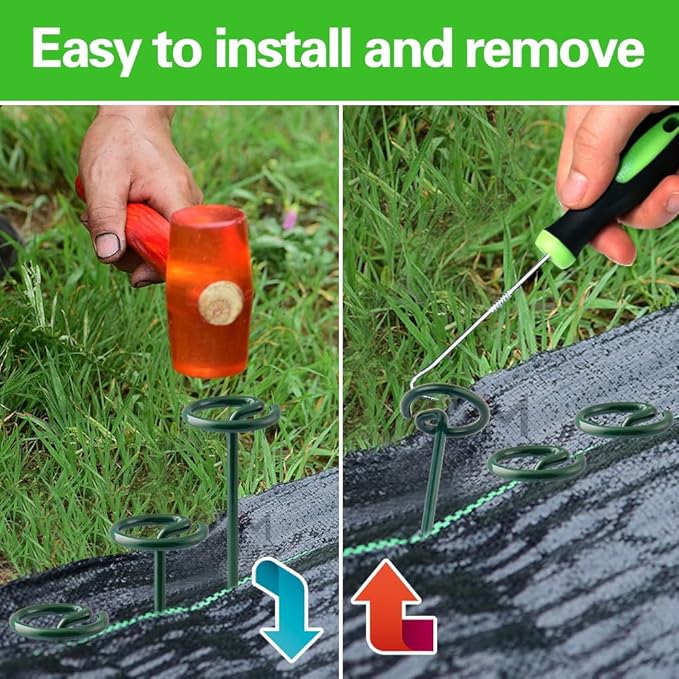 Easy to install and remove