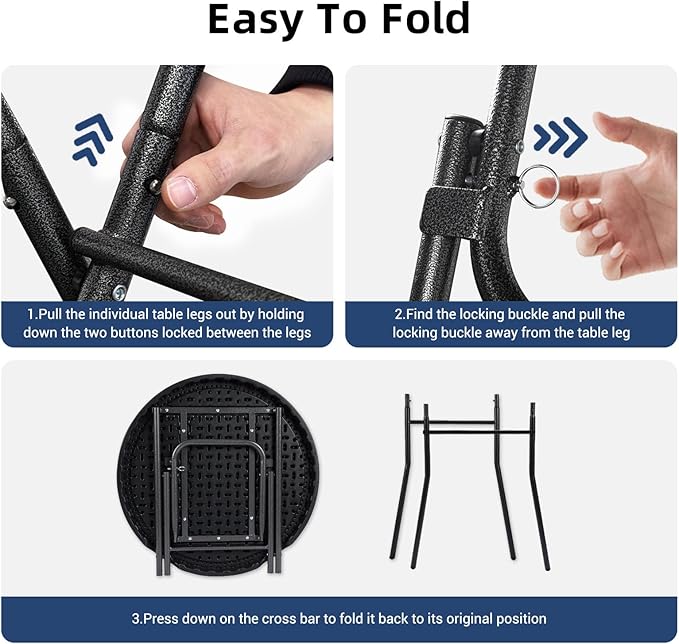 Easy To Fold

1.Pull the individual table legs out by holding down the two buttons locked between the legs

2.Find the locking buckle and pull the locking buckle away from the table leg

3.Press down on the cross bar to fold it back to its original position