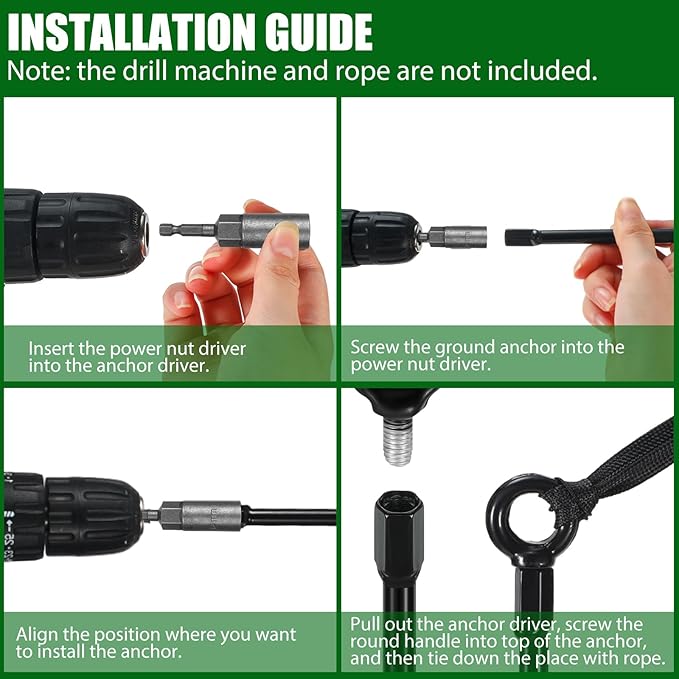 INSTALLATION GUIDE
Note: the drill machine and rope are not included.

Insert the power nut driver into the anchor driver.

Screw the ground anchor into the power nut driver.

Align the position where you want to install the anchor.

Pull out the anchor driver, screw the round handle into top of the anchor, and then tie down the place with rope.