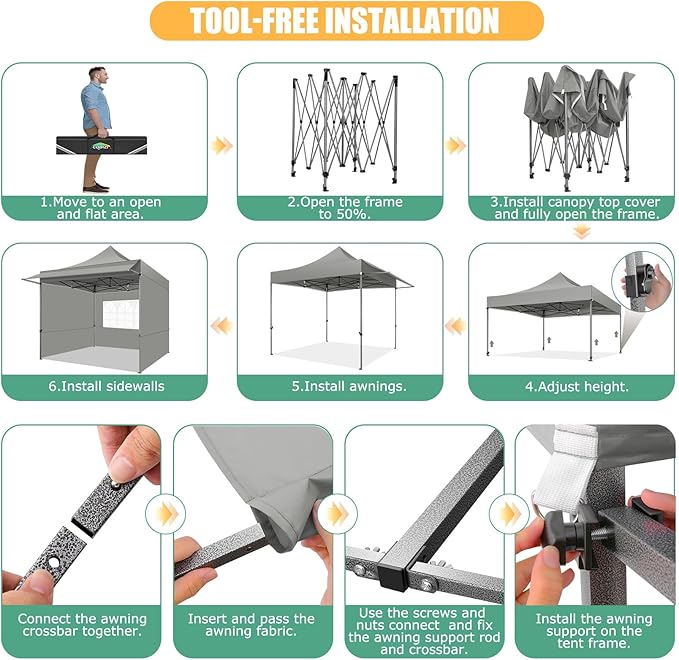 TOOL-FREE INSTALLATION

1.Move to an open and flat area.

2.Open the frame to 50%.

3.Install canopy top cover and fully open the frame.

4.Adjust height.

5.Install awnings.

6.Install sidewalls

Connect the awning crossbar together.

Insert and pass the awning fabric.

Use the screws and nuts connect and fix the awning support rod and crossbar.

Install the awning support on the tent frame.