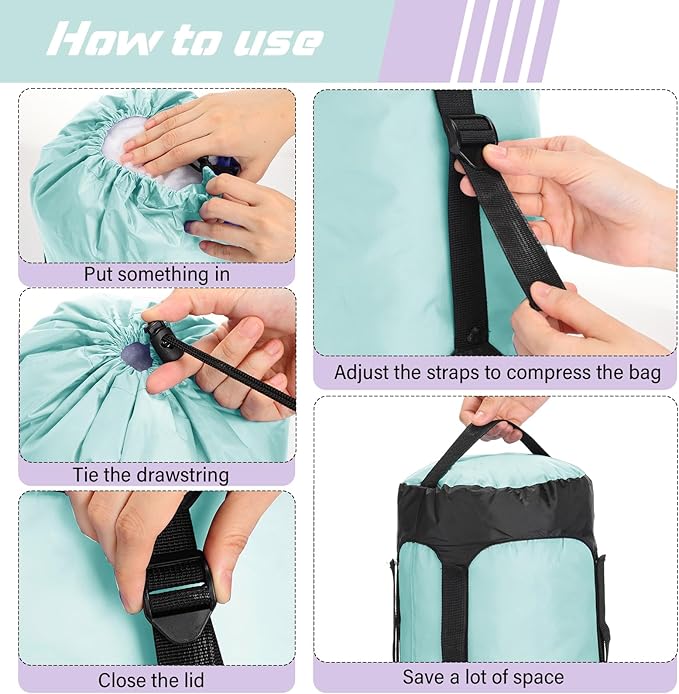 How to use

Put something in

Tie the drawstring

Close the lid

Adjust the straps to compress the bag

Save a lot of space