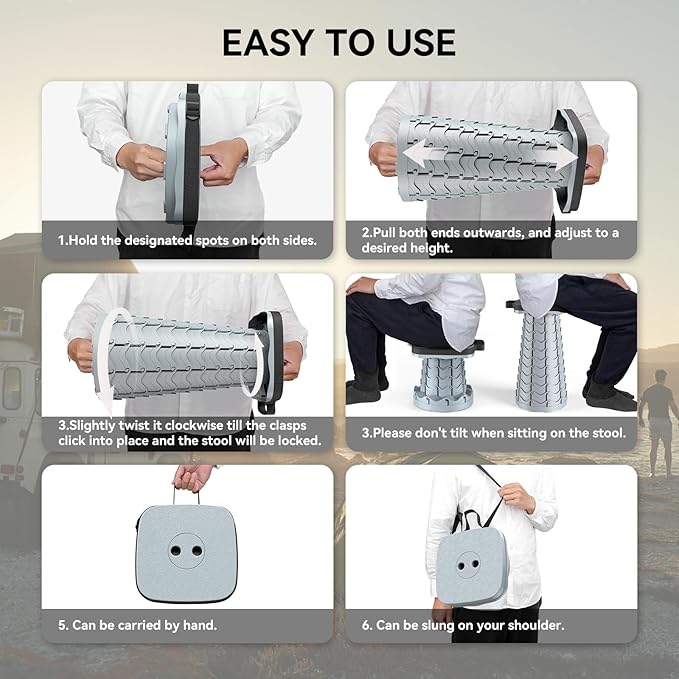 EASY TO USE

1.Hold the designated spots on both sides.

2.Pull both ends outwards, and adjust to a desired height.

3.Slightly twist it clockwise till the clasps click into place and the stool will be locked.

3.Please don't tilt when sitting on the stool.

5. Can be carried by hand.

6. Can be slung on your shoulder.