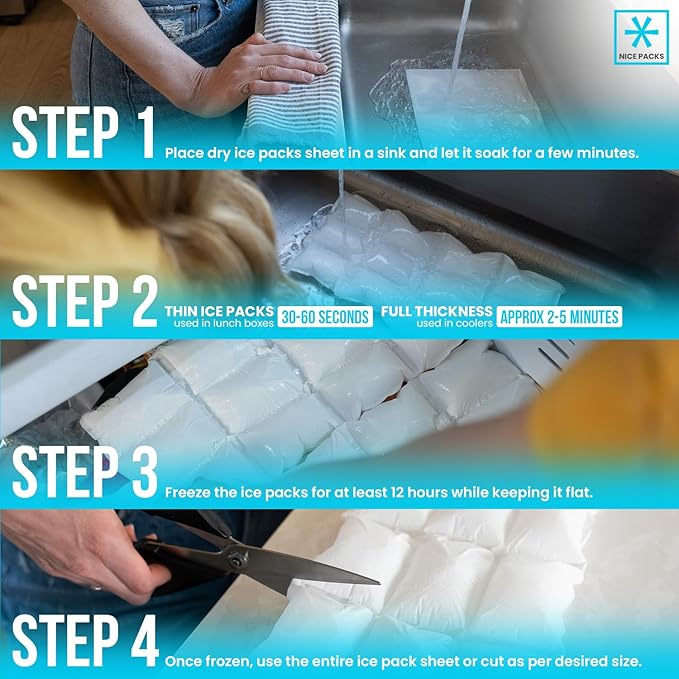 NICE PACKS

STEP 1 Place dry ice packs sheet in a sink and let it soak for a few minutes.

STEP 2 THIN ICE PACKS used in lunch boxes 30-60 SECONDS FULL THICKNESS used in coolers APPROX 2-5 MINUTES

STEP 3 Freeze the ice packs for at least 12 hours while keeping it flat.

STEP 4 Once frozen, use the entire ice pack sheet or cut as per desired size.