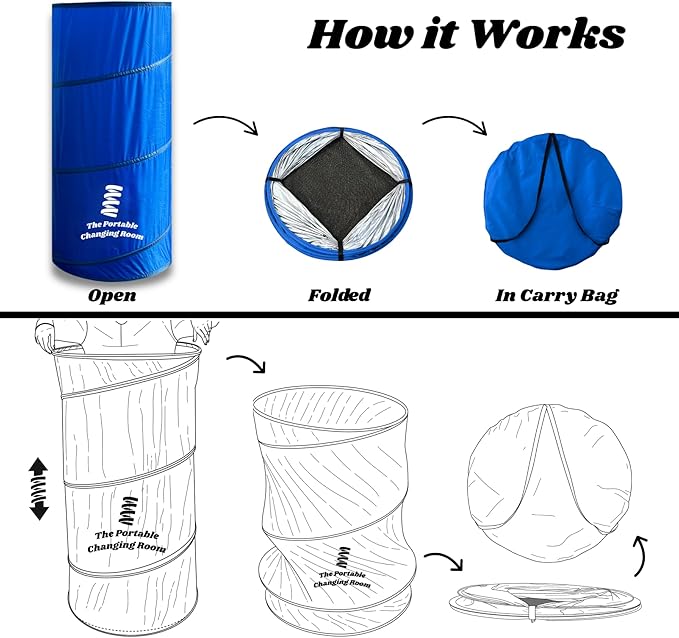 How it Works

The Portable Changing Room

Open

Folded

In Carry Bag

The Portable Changing Room

The Portable Changing Room