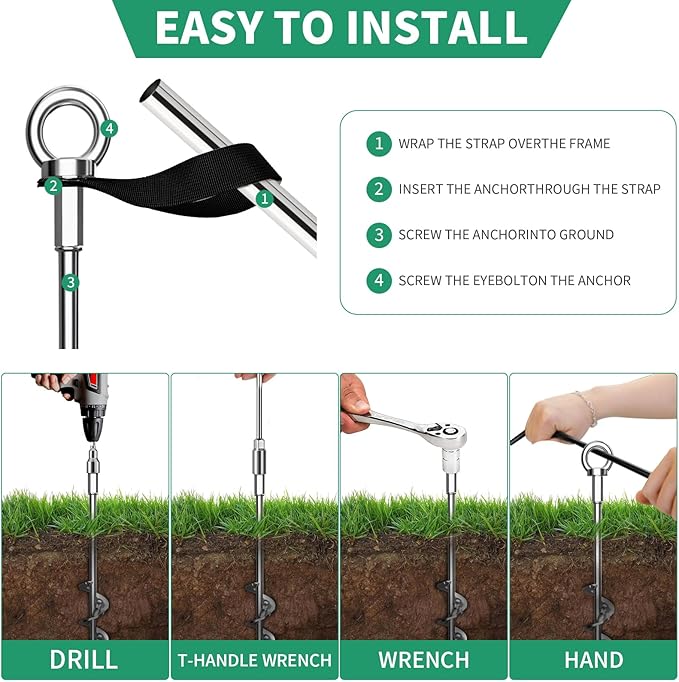 EASY TO INSTALL

4
2
1
3

1 WRAP THE STRAP OVERTHE FRAME

2 INSERT THE ANCHORTHROUGH THE STRAP

3 SCREW THE ANCHORINTO GROUND

4 SCREW THE EYEBOLTON THE ANCHOR

DRILL

T-HANDLE WRENCH

WRENCH

HAND