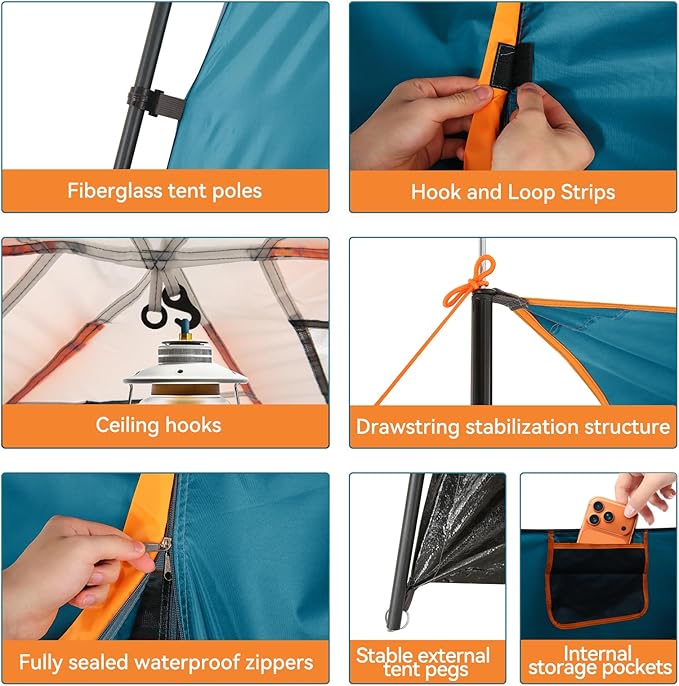 Fiberglass tent poles

Hook and Loop Strips

Ceiling hooks

Drawstring stabilization structure

Fully sealed waterproof zippers

Stable external tent pegs

Internal storage pockets