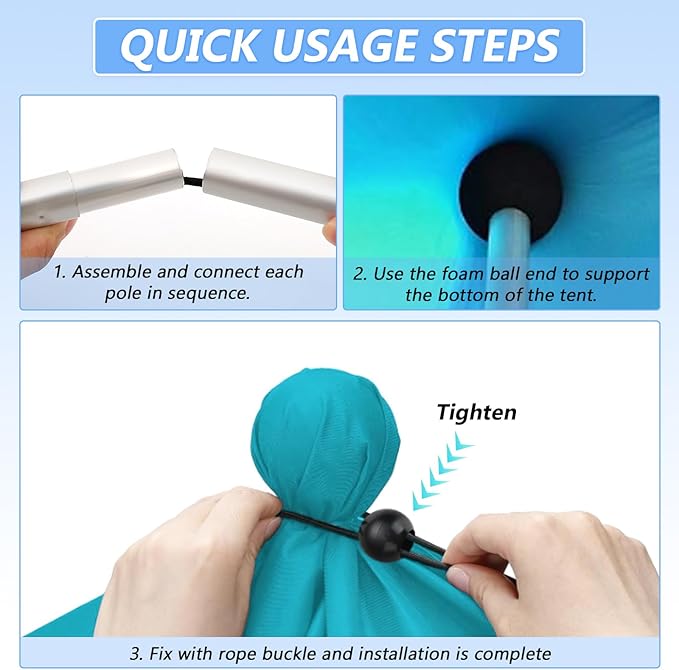 QUICK USAGE STEPS

1. Assemble and connect each pole in sequence.

2. Use the foam ball end to support the bottom of the tent.

Tighten

3. Fix with rope buckle and installation is complete