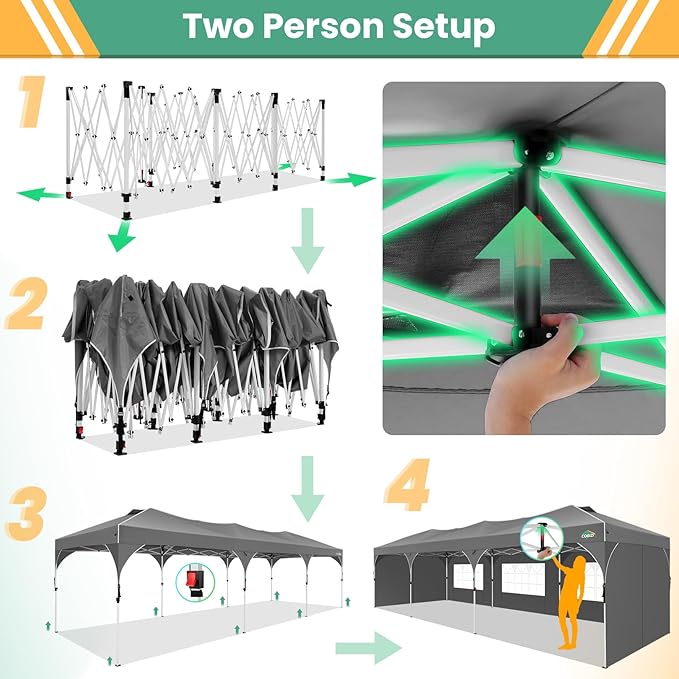 Two Person Setup

1

2

3

4

COBIZI