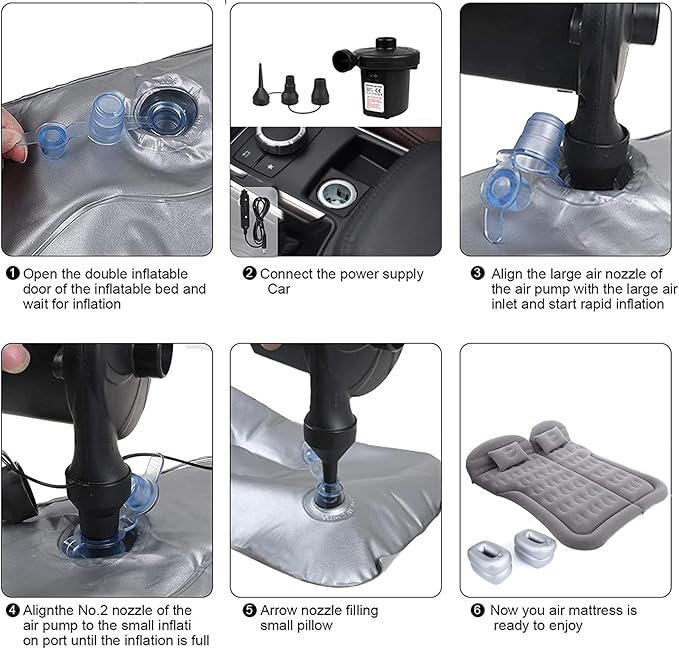 ❶ Open the double inflatable door of the inflatable bed and wait for inflation

❷ Connect the power supply Car

❸ Align the large air nozzle of the air pump with the large air inlet and start rapid inflation

❹ Alignthe No.2 nozzle of the air pump to the small inflati on port until the inflation is full

❺ Arrow nozzle filling small pillow

❻ Now you air mattress is ready to enjoy