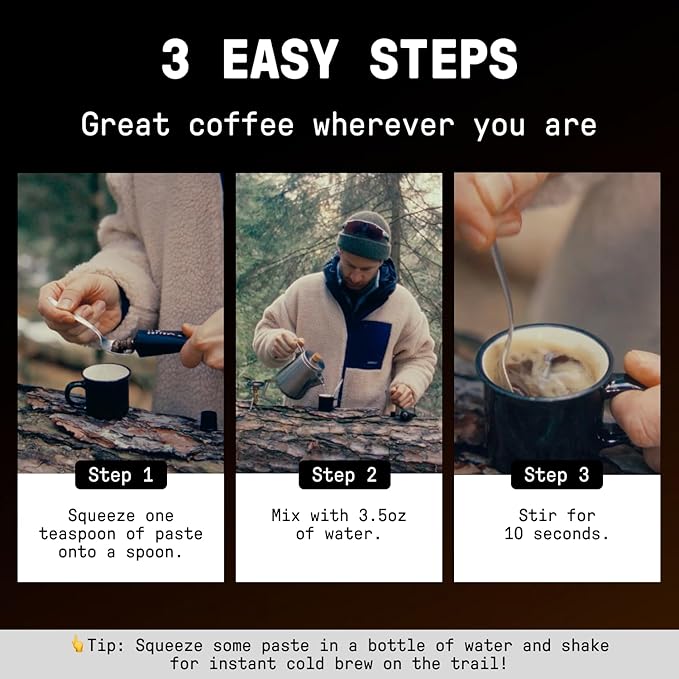 3 EASY STEPS

Great coffee wherever you are

Step 1

Squeeze one teaspoon of paste onto a spoon.

Step 2

Mix with 3.5oz of water.

Step 3

Stir for 10 seconds.

👆Tip: Squeeze some paste in a bottle of water and shake for instant cold brew on the trail!