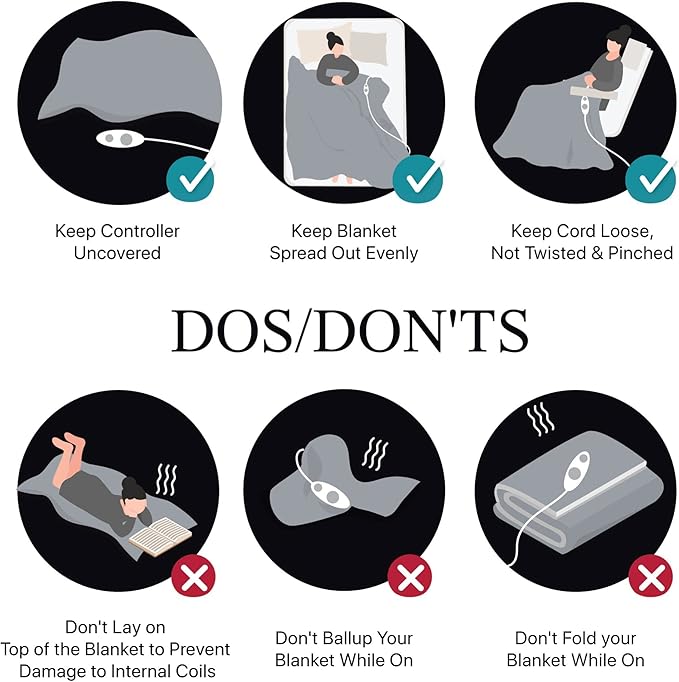 Keep Controller Uncovered

Keep Blanket Spread Out Evenly

Keep Cord Loose, Not Twisted & Pinched

DOS/DON'TS

Don't Lay on Top of the Blanket to Prevent Damage to Internal Coils

Don't Ballup Your Blanket While On

Don't Fold your Blanket While On