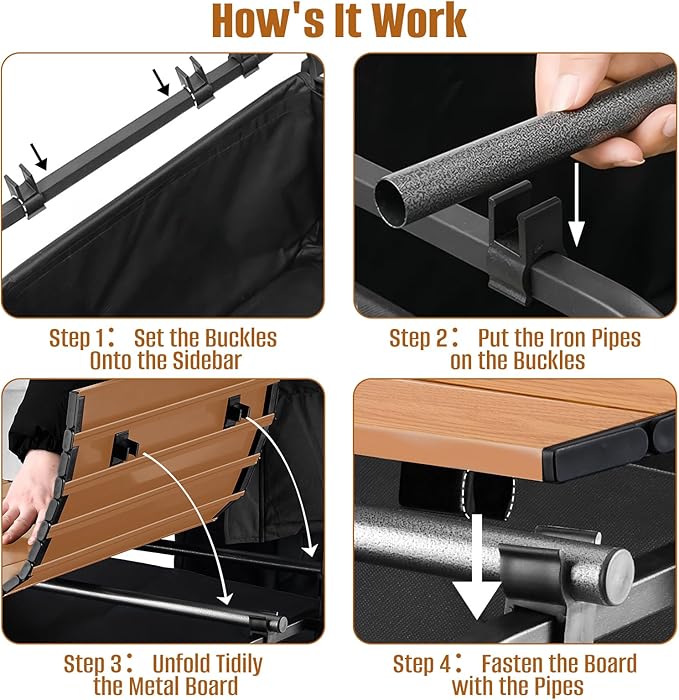 How's It Work

Step 1： Set the Buckles Onto the Sidebar

Step 2： Put the Iron Pipes on the Buckles

Step 3： Unfold Tidily the Metal Board

Step 4： Fasten the Board with the Pipes