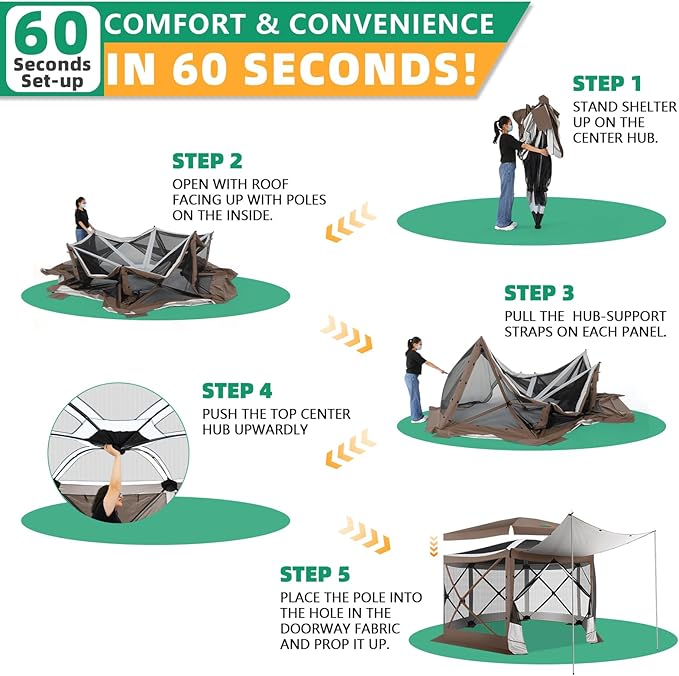 60 Seconds Set-up

COMFORT & CONVENIENCE
IN 60 SECONDS!

STEP 1
STAND SHELTER UP ON THE CENTER HUB.

STEP 2
OPEN WITH ROOF FACING UP WITH POLES ON THE INSIDE.

STEP 3
PULL THE HUB-SUPPORT STRAPS ON EACH PANEL.

STEP 4
PUSH THE TOP CENTER HUB UPWARDLY

STEP 5
PLACE THE POLE INTO THE HOLE IN THE DOORWAY FABRIC AND PROP IT UP.