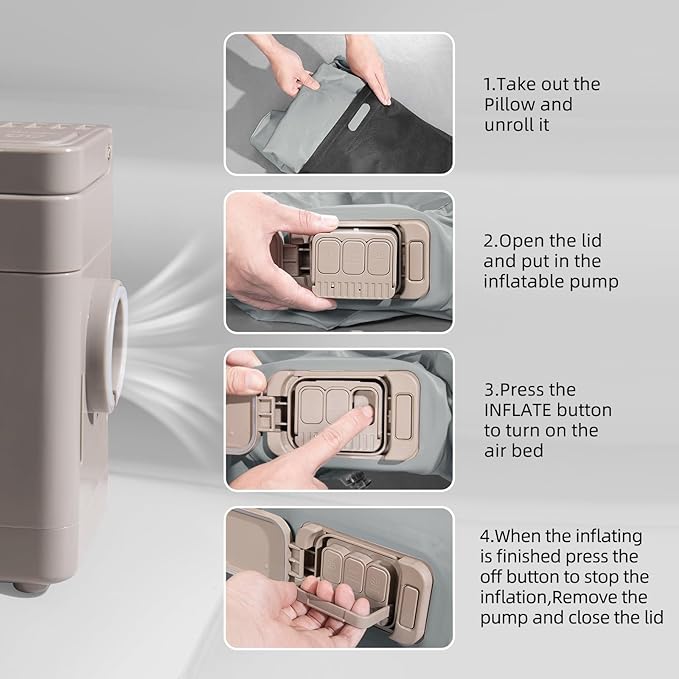 1.Take out the Pillow and unroll it

2.Open the lid and put in the inflatable pump

3.Press the INFLATE button to turn on the air bed

4.When the inflating is finished press the off button to stop the inflation,Remove the pump and close the lid