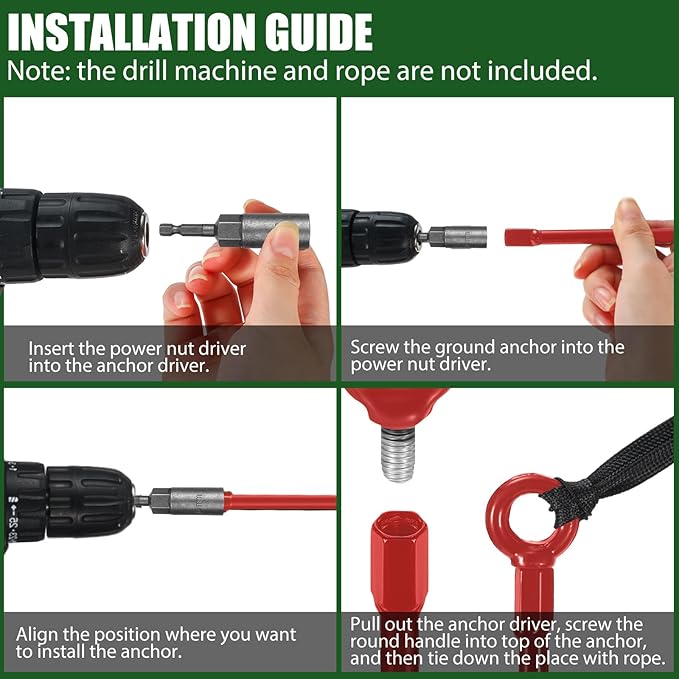 INSTALLATION GUIDE
Note: the drill machine and rope are not included.

Insert the power nut driver into the anchor driver.

Screw the ground anchor into the power nut driver.

Align the position where you want to install the anchor.

Pull out the anchor driver, screw the round handle into top of the anchor, and then tie down the place with rope.