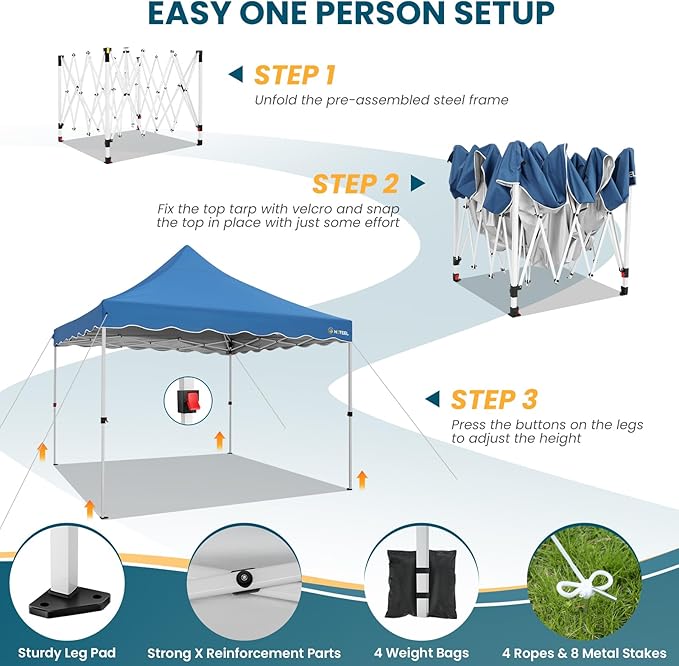 EASY ONE PERSON SETUP

STEP 1
Unfold the pre-assembled steel frame

STEP 2
Fix the top tarp with velcro and snap the top in place with just some effort

HOTEEL

STEP 3
Press the buttons on the legs to adjust the height

Sturdy Leg Pad
Strong X Reinforcement Parts
4 Weight Bags
4 Ropes & 8 Metal Stakes