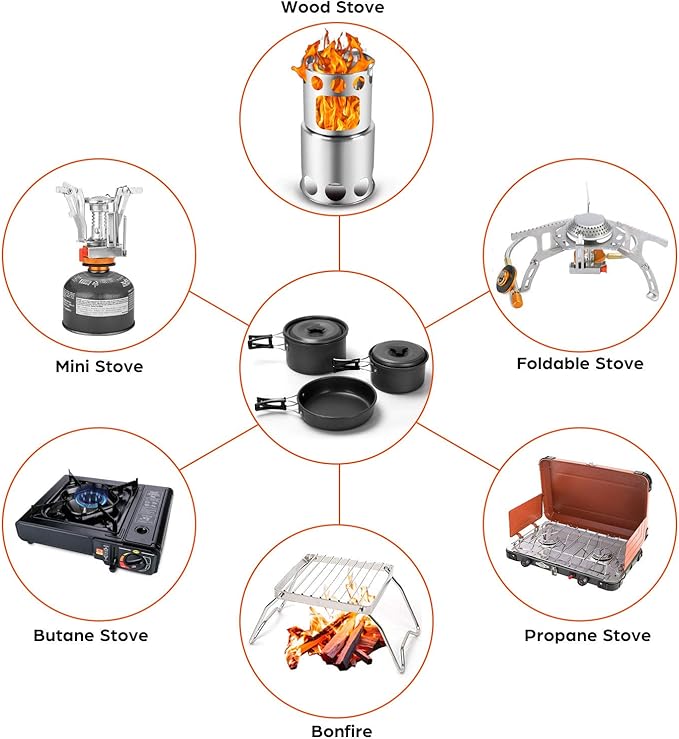 Wood Stove

Mini Stove

Foldable Stove

Butane Stove

Propane Stove

Bonfire