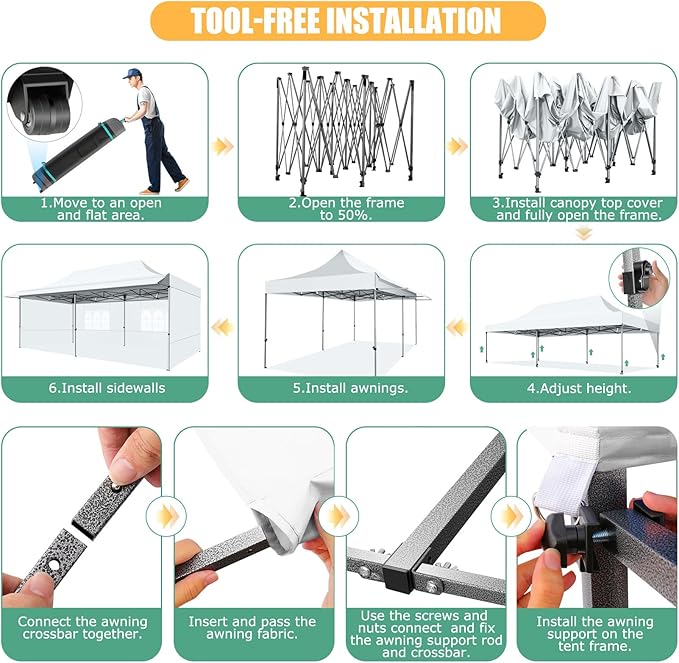 TOOL-FREE INSTALLATION

1.Move to an open and flat area.

2.Open the frame to 50%.

3.Install canopy top cover and fully open the frame.

6.Install sidewalls

5.Install awnings.

4.Adjust height.

Connect the awning crossbar together.

Insert and pass the awning fabric.

Use the screws and nuts connect and fix the awning support rod and crossbar.

Install the awning support on the tent frame.