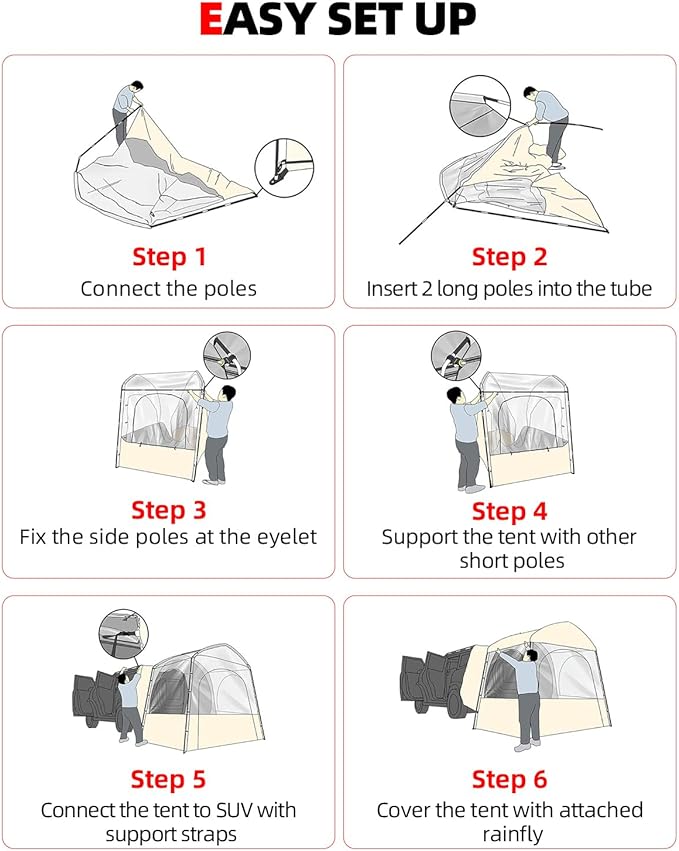 EASY SET UP

Step 1
Connect the poles

Step 2
Insert 2 long poles into the tube

Step 3
Fix the side poles at the eyelet

Step 4
Support the tent with other short poles

Step 5
Connect the tent to SUV with support straps

Step 6
Cover the tent with attached rainfly