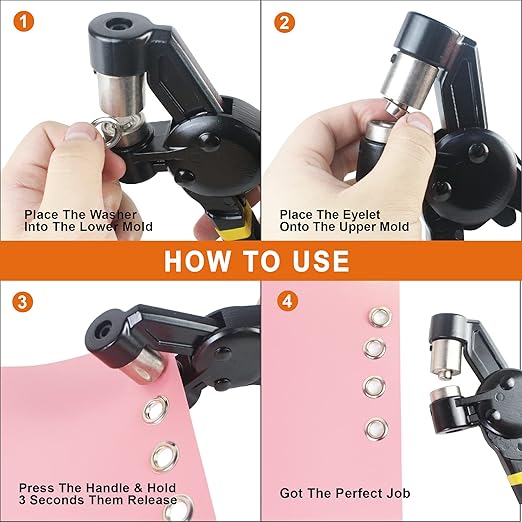 1

Place The Washer Into The Lower Mold

2

Place The Eyelet Onto The Upper Mold

HOW TO USE

3

Press The Handle & Hold 3 Seconds Them Release

4

Got The Perfect Job