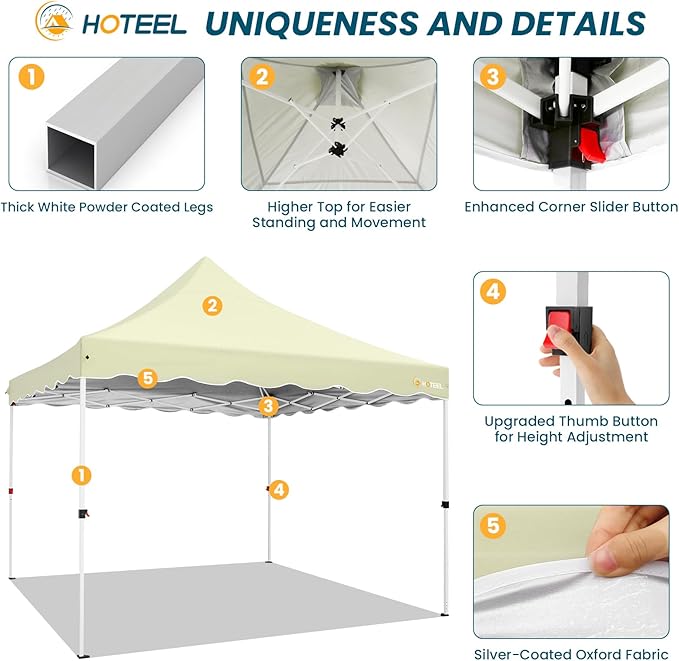 HOTEEL UNIQUENESS AND DETAILS

1
Thick White Powder Coated Legs

2
Higher Top for Easier Standing and Movement

3
Enhanced Corner Slider Button

2

5

HOTEEL

3

1

4

4
Upgraded Thumb Button for Height Adjustment

5
Silver-Coated Oxford Fabric