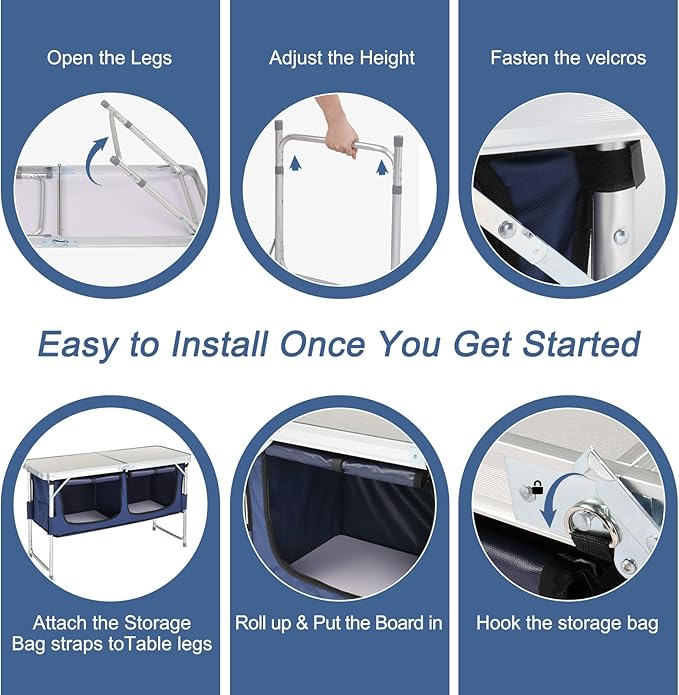 Open the Legs

Adjust the Height

Fasten the velcros

Easy to Install Once You Get Started

Attach the Storage Bag straps toTable legs

Roll up & Put the Board in

Hook the storage bag